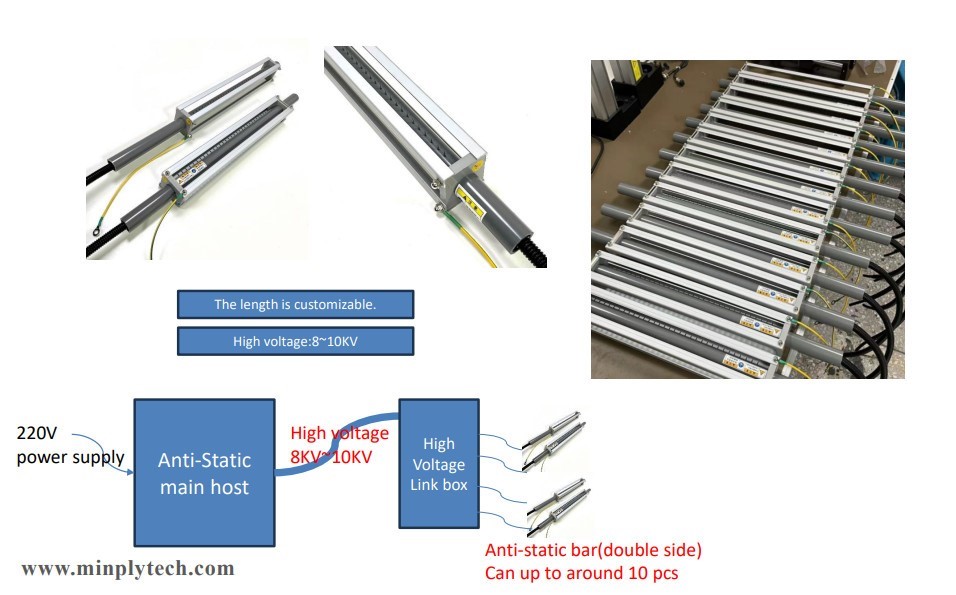 The length is customizable.

High voltage:8~10KV

220V
power supply

Anti-Static
main host

High voltage
8KV~10KV

High
Voltage
Link box

Anti-static bar(double side)
Can up to around 10 pcs

www.minplytech.com